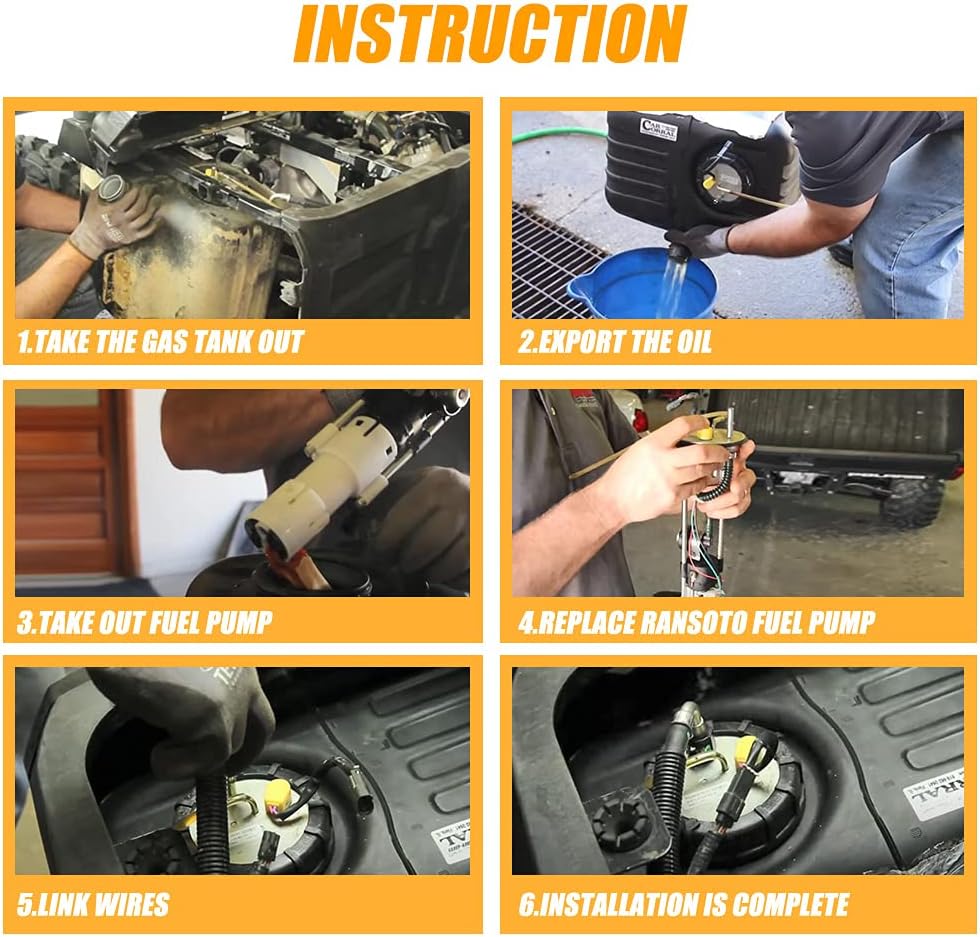 INSTRUCTION

1.TAKE THE GAS TANK OUT

2.EXPORT THE OIL

3.TAKE OUT FUEL PUMP

4.REPLACE RANSOTO FUEL PUMP

5.LINK WIRES

6.INSTALLATION IS COMPLETE