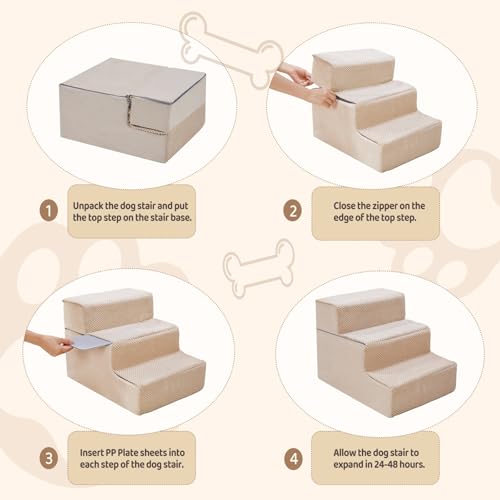 1
Unpack the dog stair and put the top step on the stair base.

2
Close the zipper on the edge of the top step.

3
Insert PP Plate sheets into each step of the dog stair.

4
Allow the dog stair to expand in 24-48 hours.