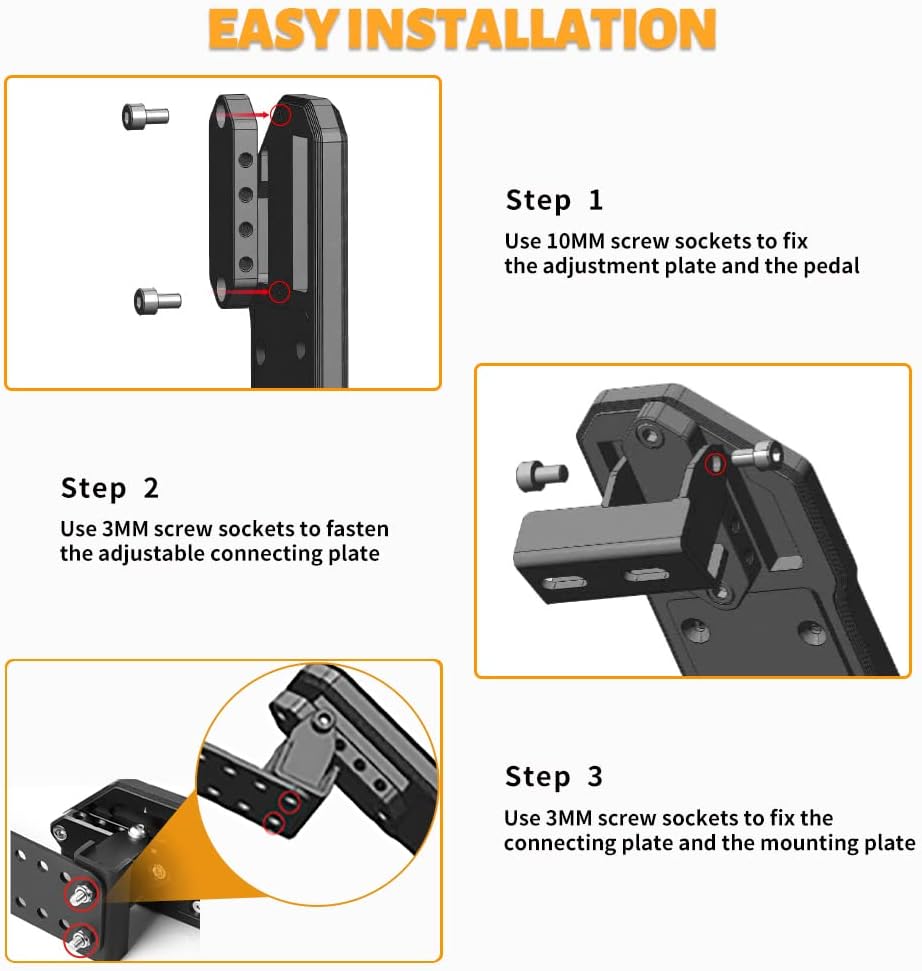 EASY INSTALLATION

Step 1
Use 10MM screw sockets to fix the adjustment plate and the pedal

Step 2
Use 3MM screw sockets to fasten the adjustable connecting plate

Step 3
Use 3MM screw sockets to fix the connecting plate and the mounting plate